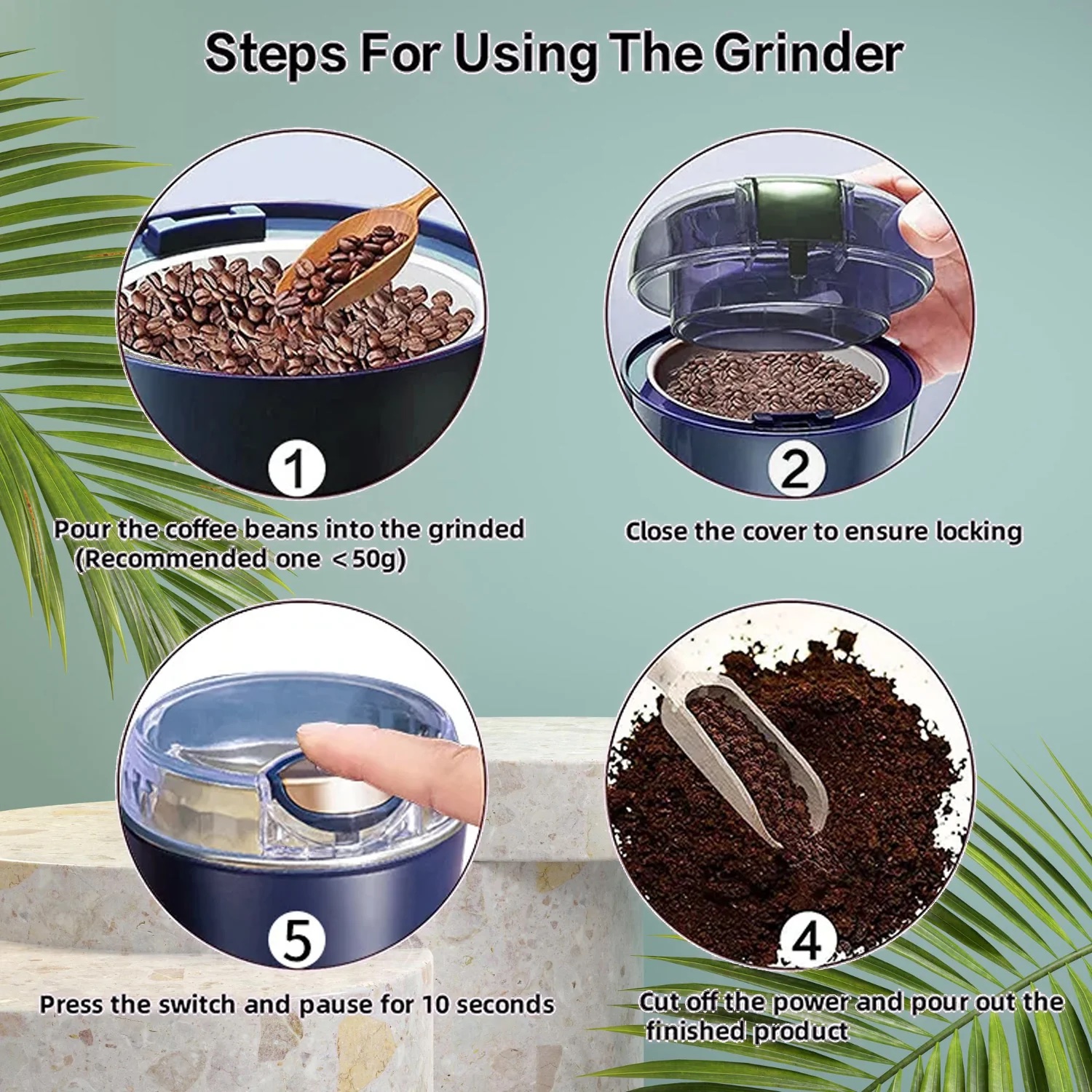 Steps For Using The Grinder

1

Pour the coffee beans into the grinded (Recommended one <50g)

2

Close the cover to ensure locking

5

Press the switch and pause for 10 seconds

4

Cut off the power and pour out the finished product