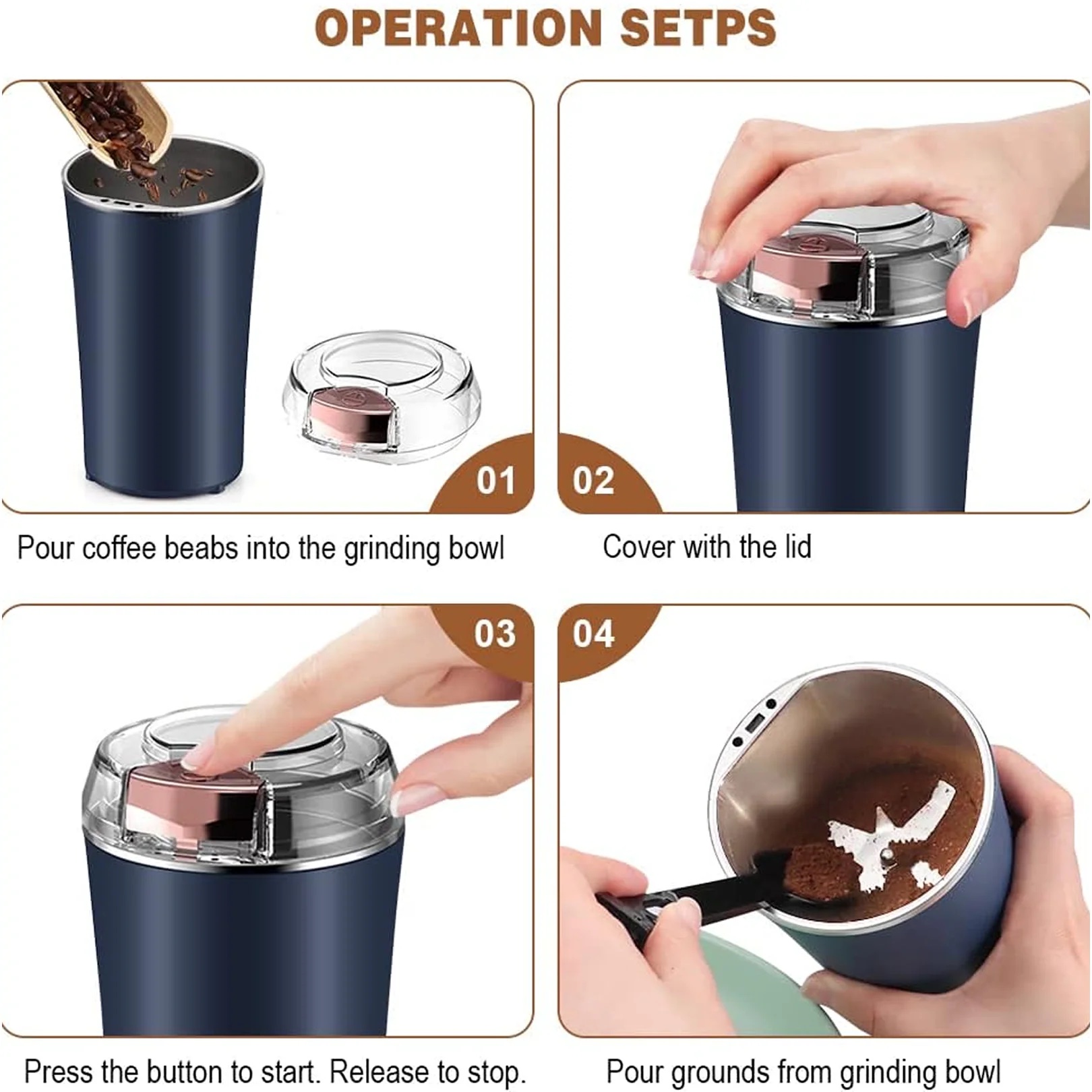 OPERATION SETPS

01

Pour coffee beabs into the grinding bowl

02

Cover with the lid

03

Press the button to start. Release to stop.

04

Pour grounds from grinding bowl